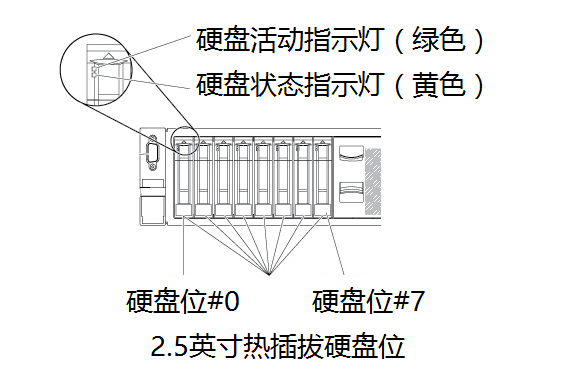 硬盘活动指示灯（绿色）
硬盘状态指示灯（黄色）

硬盘位#0
硬盘位#7
2.5英寸热插拔硬盘位